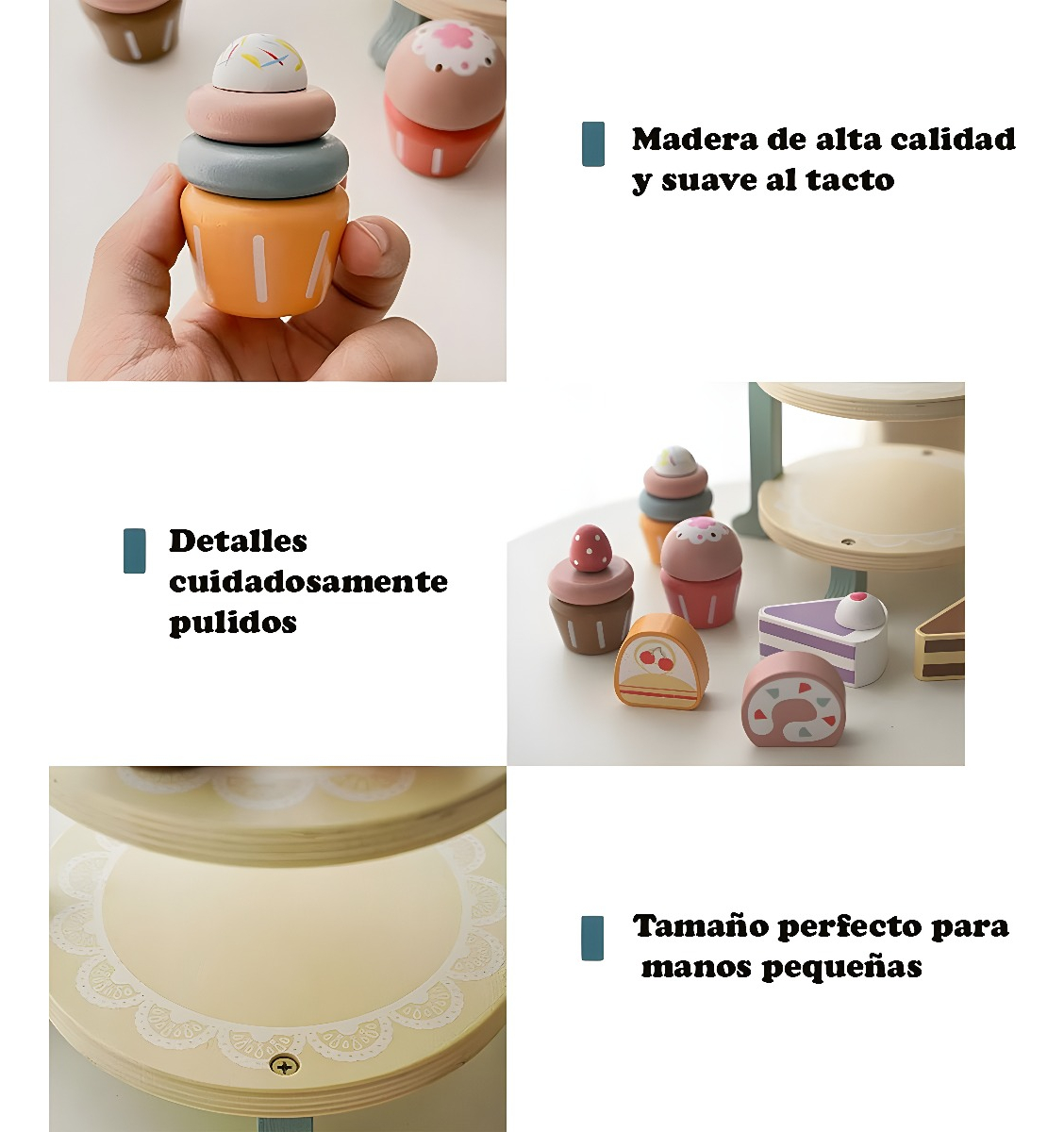 Madera de alta calidad y suave al tacto

Detalles cuidadosamente pulidos

Tamaño perfecto para manos pequeñas