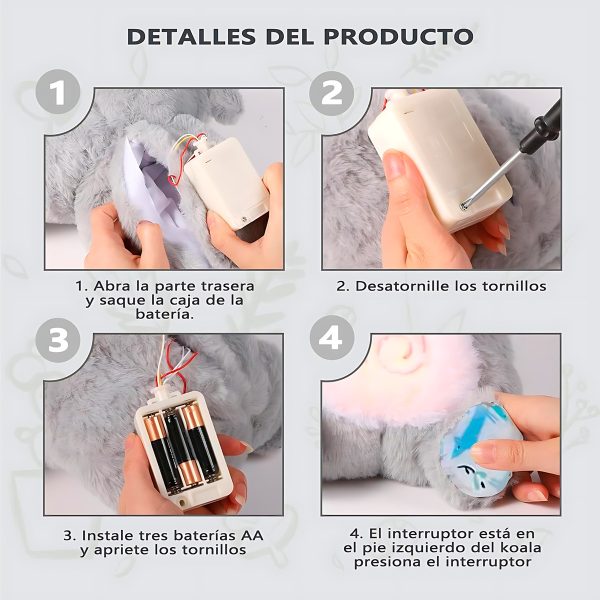 DETALLES DEL PRODUCTO

1

1. Abra la parte trasera y saque la caja de la batería.

2

2. Desatornille los tornillos

3

3. Instale tres baterías AA y apriete los tornillos

4

4. El interruptor está en el pie izquierdo del koala presiona el interruptor