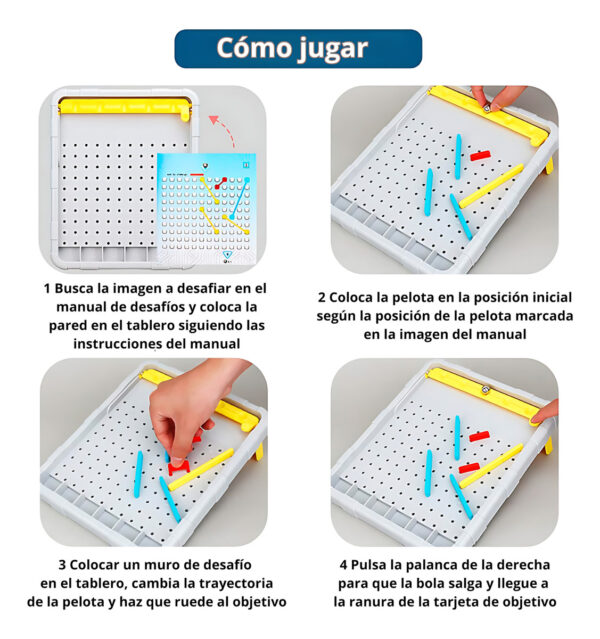 Cómo jugar

1 Busca la imagen a desafiar en el manual de desafíos y coloca la pared en el tablero siguiendo las instrucciones del manual

2 Coloca la pelota en la posición inicial según la posición de la pelota marcada en la imagen del manual

3 Colocar un muro de desafío en el tablero, cambia la trayectoria de la pelota y haz que ruede al objetivo

4 Pulsa la palanca de la derecha para que la bola salga y llegue a la ranura de la tarjeta de objetivo